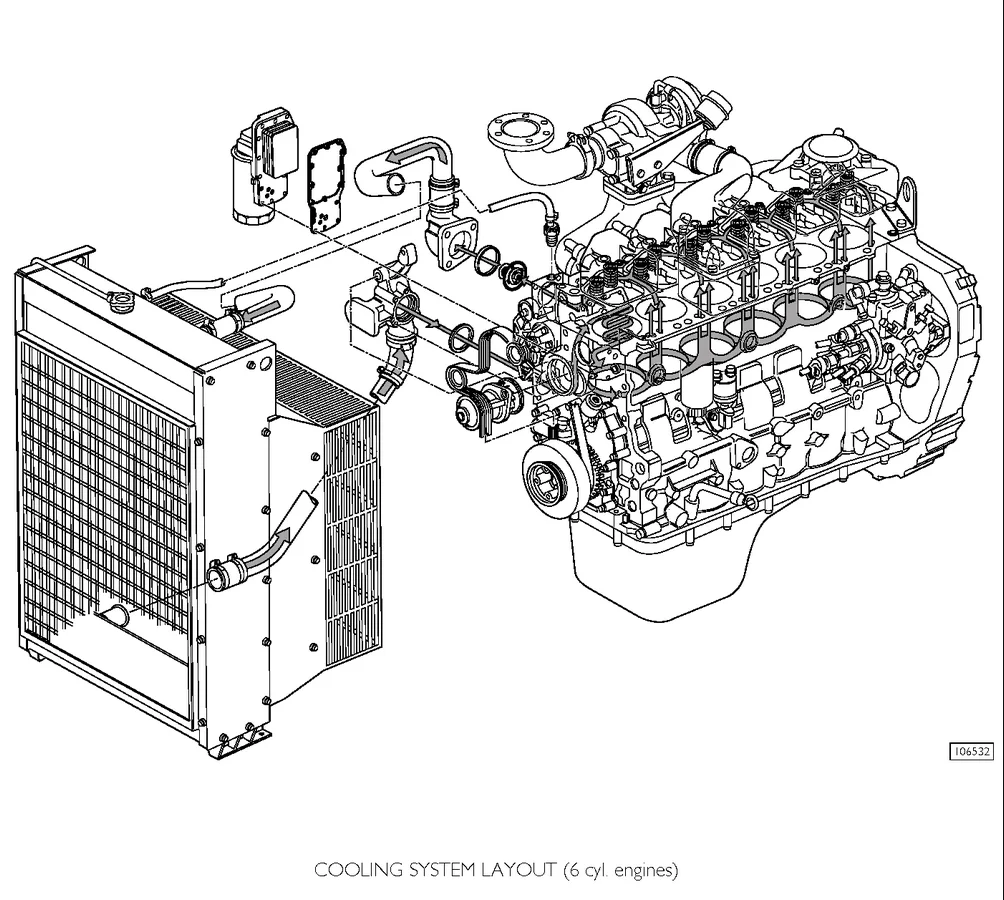 106532

COOLING SYSTEM LAYOUT (6 cyl. engines)