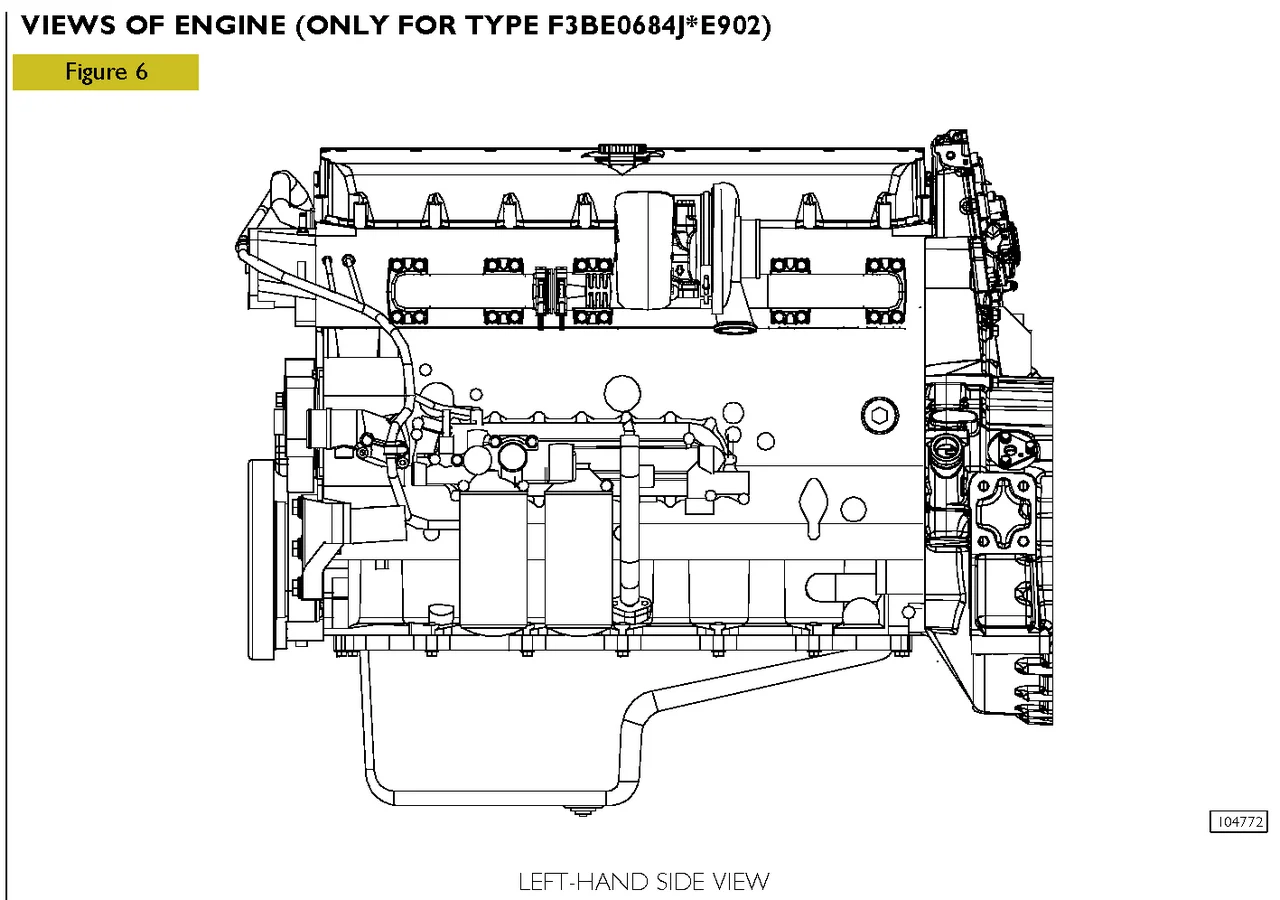 VIEWS OF ENGINE (ONLY FOR TYPE F3BE0684J*E902)

Figure 6

104772

LEFT-HAND SIDE VIEW