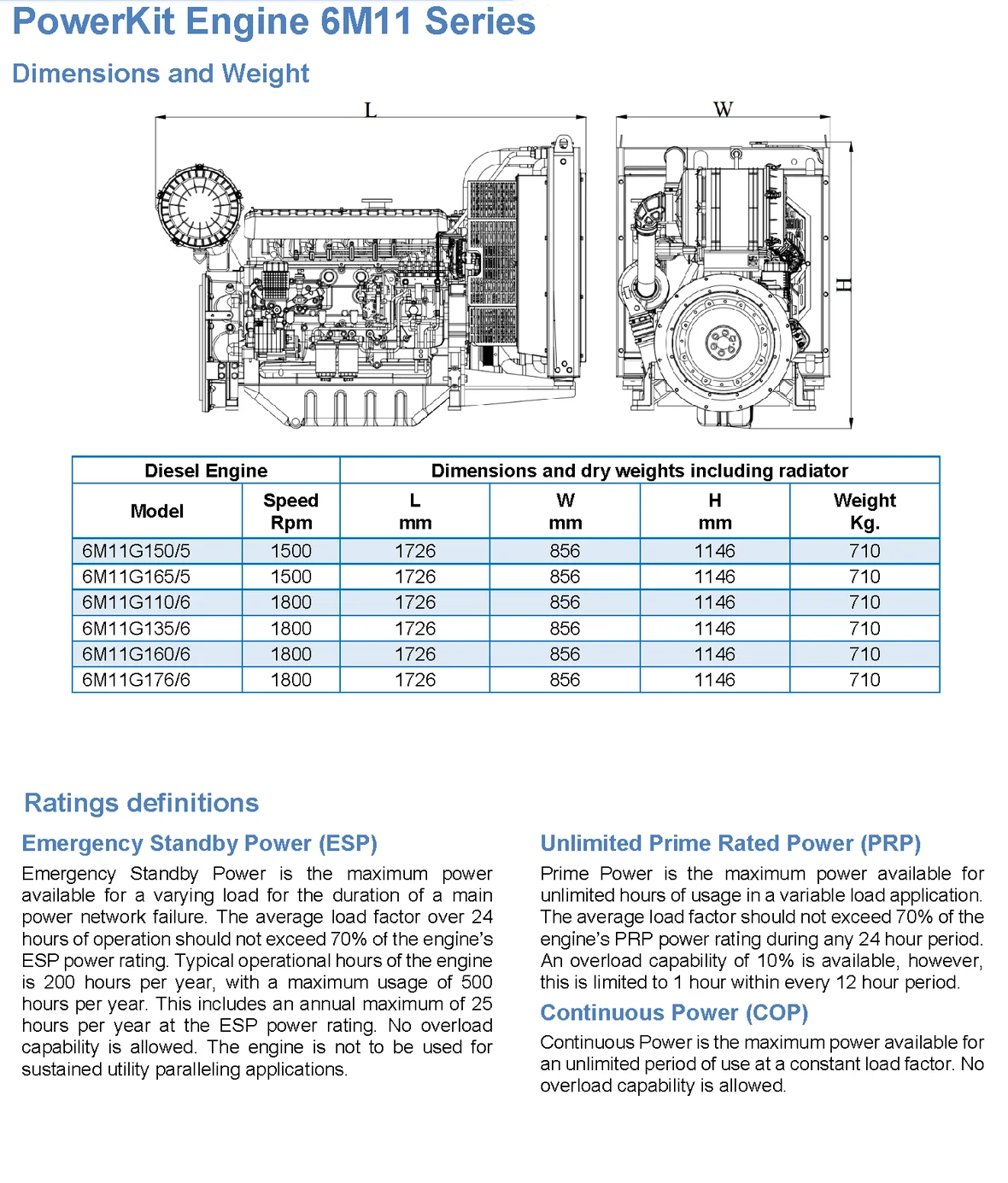 PowerKit Engine 6M11 Series

Dimensions and Weight

L

W

H

| Diesel Engine | | Dimensions and dry weights including radiator | | | |
|---|---|---|---|---|---|
| Model | Speed Rpm | L mm | W mm | H mm | Weight Kg. |
| 6M11G150/5 | 1500 | 1726 | 856 | 1146 | 710 |
| 6M11G165/5 | 1500 | 1726 | 856 | 1146 | 710 |
| 6M11G110/6 | 1800 | 1726 | 856 | 1146 | 710 |
| 6M11G135/6 | 1800 | 1726 | 856 | 1146 | 710 |
| 6M11G160/6 | 1800 | 1726 | 856 | 1146 | 710 |
| 6M11G176/6 | 1800 | 1726 | 856 | 1146 | 710 |

Ratings definitions

Emergency Standby Power (ESP)

Emergency Standby Power is the maximum power available for a varying load for the duration of a main power network failure. The average load factor over 24 hours of operation should not exceed 70% of the engine's ESP power rating. Typical operational hours of the engine is 200 hours per year, with a maximum usage of 500 hours per year. This includes an annual maximum of 25 hours per year at the ESP power rating. No overload capability is allowed. The engine is not to be used for sustained utility paralleling applications.

Unlimited Prime Rated Power (PRP)

Prime Power is the maximum power available for unlimited hours of usage in a variable load application. The average load factor should not exceed 70% of the engine's PRP power rating during any 24 hour period. An overload capability of 10% is available, however, this is limited to 1 hour within every 12 hour period.

Continuous Power (COP)

Continuous Power is the maximum power available for an unlimited period of use at a constant load factor. No overload capability is allowed.