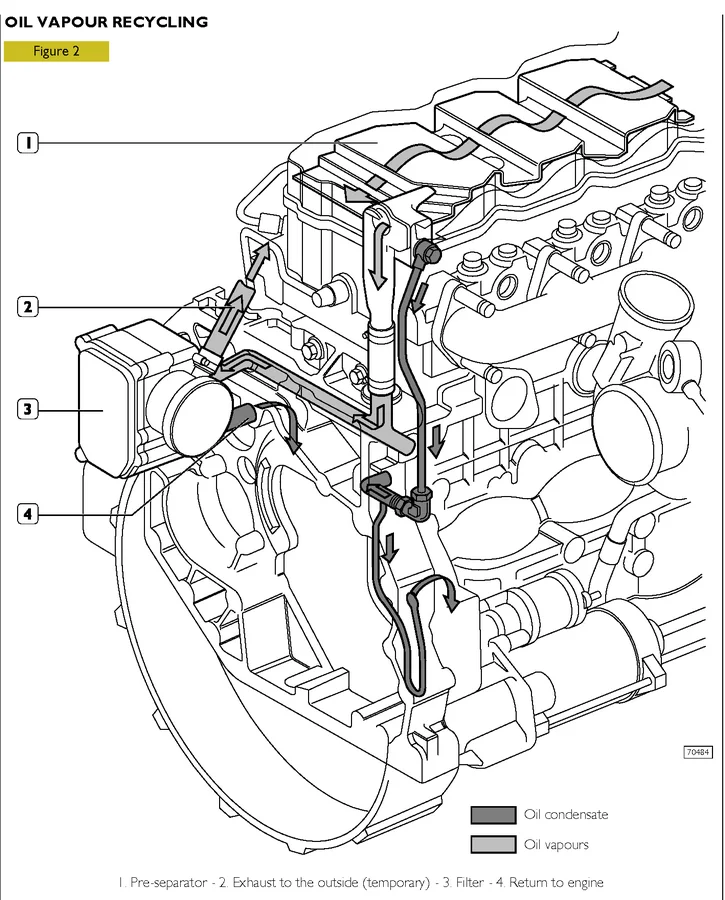 OIL VAPOUR RECYCLING

Figure 2

1

2

3

4

70484

Oil condensate

Oil vapours

1. Pre-separator - 2. Exhaust to the outside (temporary) - 3. Filter - 4. Return to engine